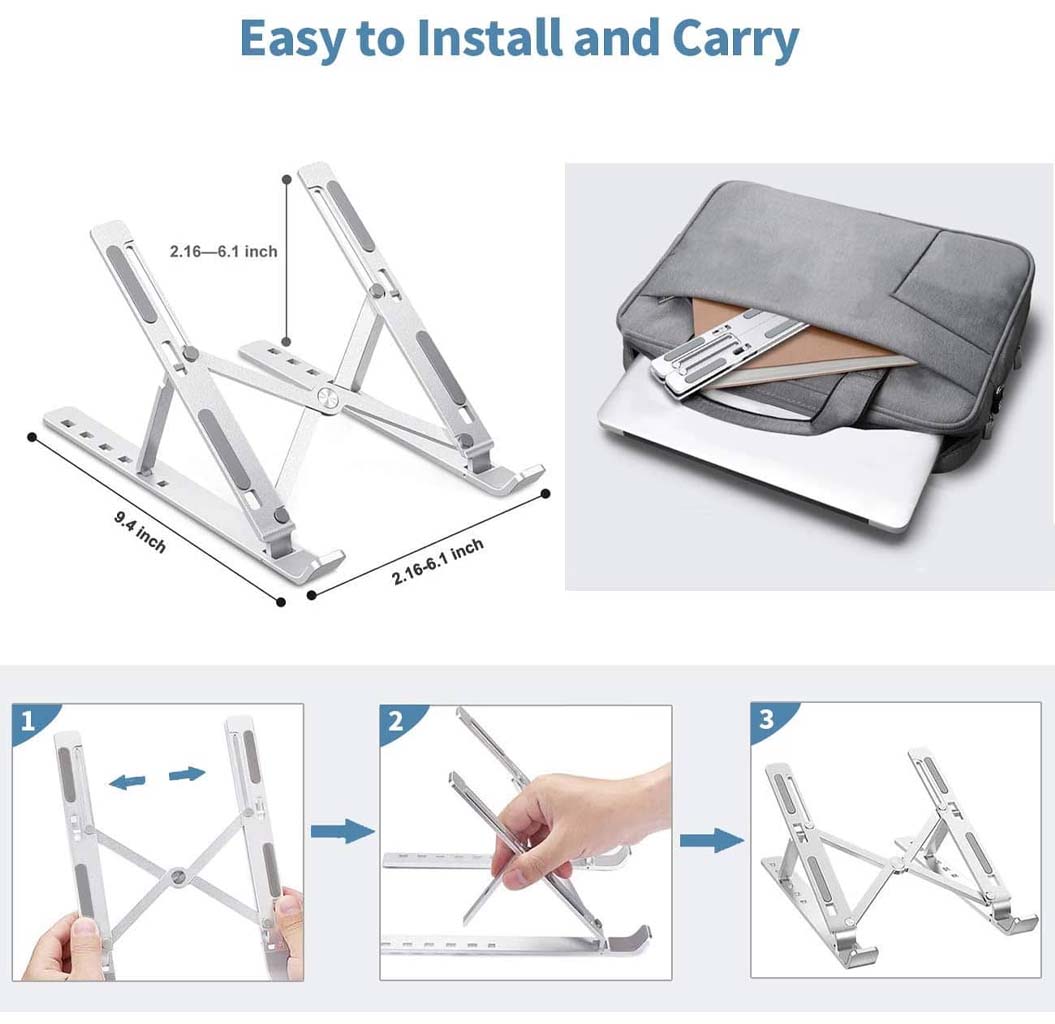 Easy to Install and Carry

2.16—6.1 inch

9.4 inch

2.16-6.1 inch

1

2

3